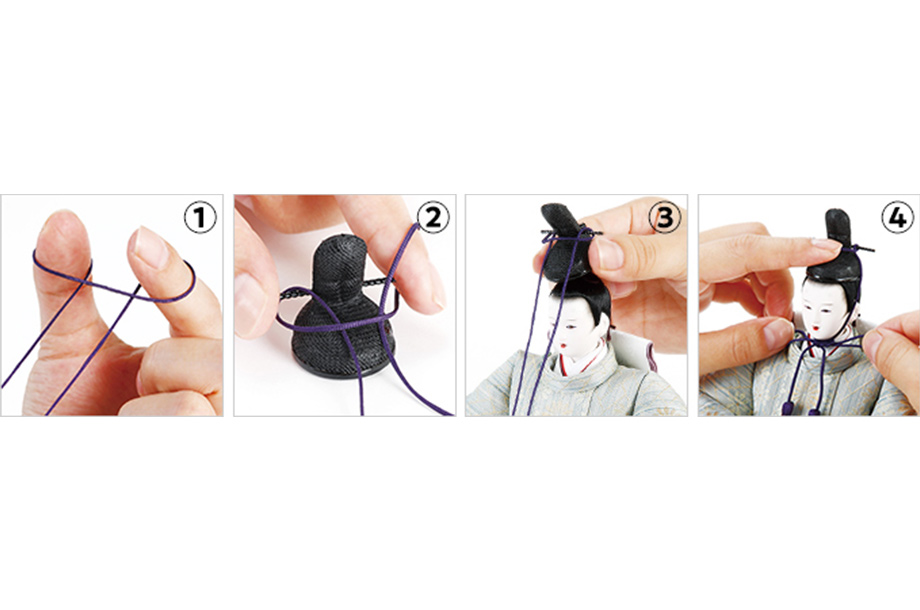 1

2

3

4